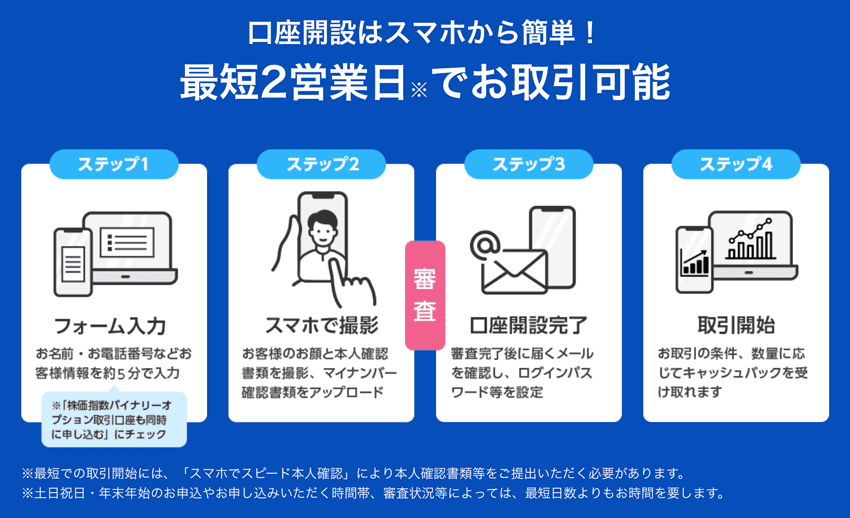 口座開設はスマホから簡単！
最短2営業日※でお取引可能

ステップ1
フォーム入力
お名前・お電話番号などお客様情報を約５分で入力
※「株価指数バイナリーオプション取引口座も同時に申し込む」にチェック

ステップ2
スマホで撮影
お客様のお顔と本人確認書類を撮影、マイナンバー確認書類をアップロード

審査

ステップ3
口座開設完了
審査完了後に届くメールを確認し、ログインパスワード等を設定

ステップ4
取引開始
お取引の条件、数量に応じてキャッシュバックを受け取れます

※最短での取引開始には、「スマホでスピード本人確認」により本人確認書類等をご提出いただく必要があります。
※土日祝日・年末年始のお申込やお申し込みいただく時間帯、審査状況等によっては、最短日数よりもお時間を要します。